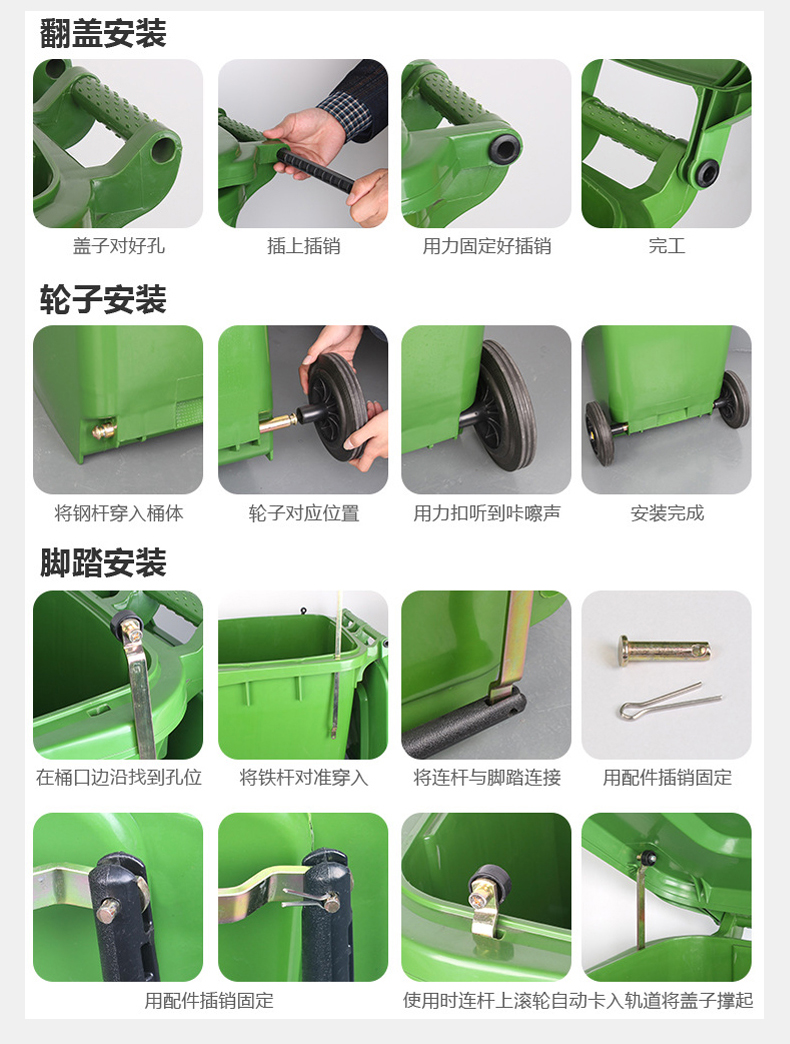 翻盖安装

盖子对好孔

插上插销

用力固定好插销

完工

轮子安装

将钢杆穿入桶体

轮子对应位置

用力扣听到咔嚓声

安装完成

脚踏安装

在桶口边沿找到孔位

将铁杆对准穿入

将连杆与脚踏连接

用配件插销固定

用配件插销固定

使用时连杆上滚轮自动卡入轨道将盖子撑起