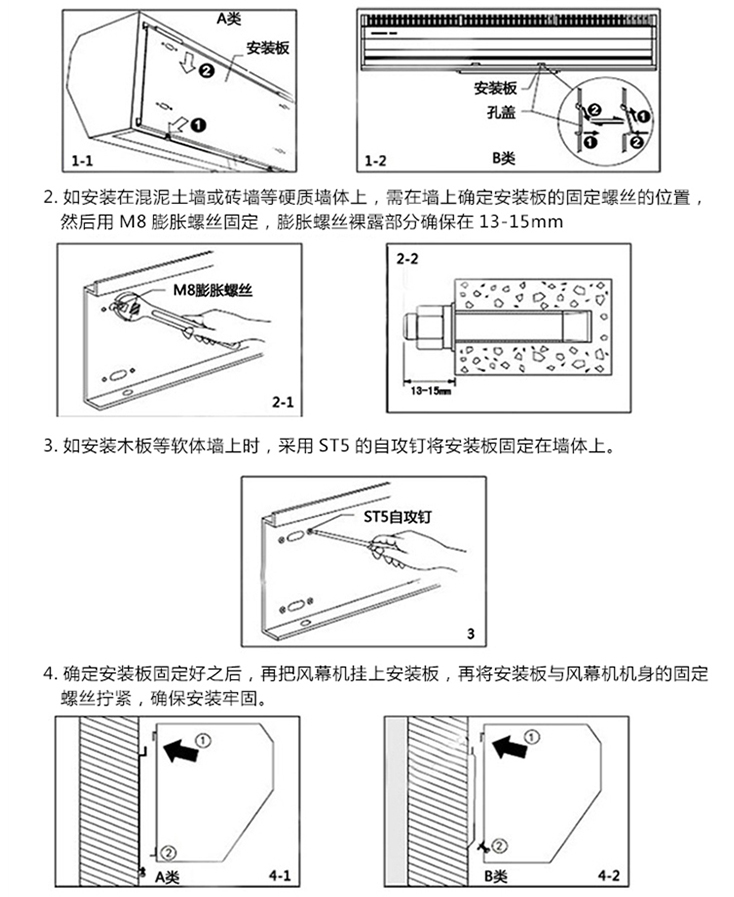 A类
安装板
❷
❶
1-1

安装板
孔盖
❷
❶
❶
❷
1-2
B类

2. 如安装在混泥土墙或砖墙等硬质墙体上，需在墙上确定安装板的固定螺丝的位置，然后用 M8 膨胀螺丝固定，膨胀螺丝裸露部分确保在 13-15mm

M8膨胀螺丝
2-1

2-2
13~15mm

3. 如安装木板等软体墙上时，采用 ST5 的自攻钉将安装板固定在墙体上。

ST5自攻钉
3

4. 确定安装板固定好之后，再把风幕机挂上安装板，再将安装板与风幕机机身的固定螺丝拧紧，确保安装牢固。

①
②
A类
4-1

①
②
B类
4-2