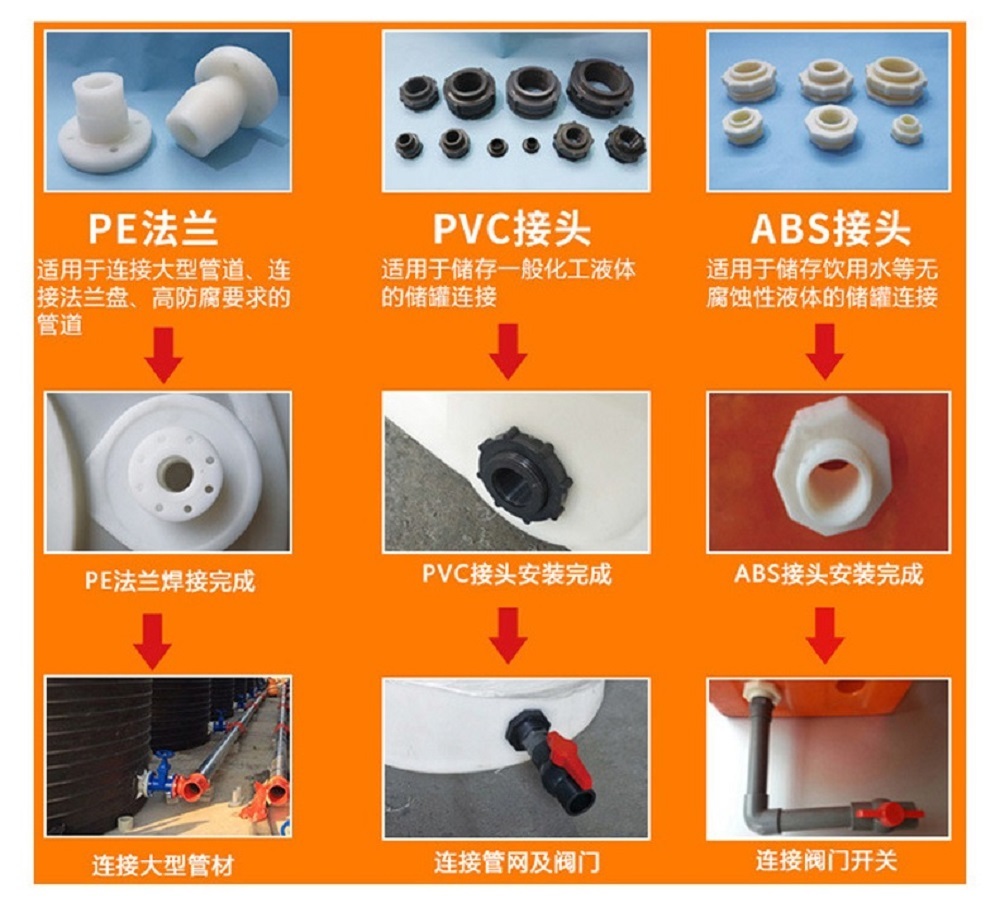 PE法兰

适用于连接大型管道、连接法兰盘、高防腐要求的管道

PE法兰焊接完成

连接大型管材

PVC接头

适用于储存一般化工液体的储罐连接

PVC接头安装完成

连接管网及阀门

ABS接头

适用于储存饮用水等无腐蚀性液体的储罐连接

ABS接头安装完成

连接阀门开关