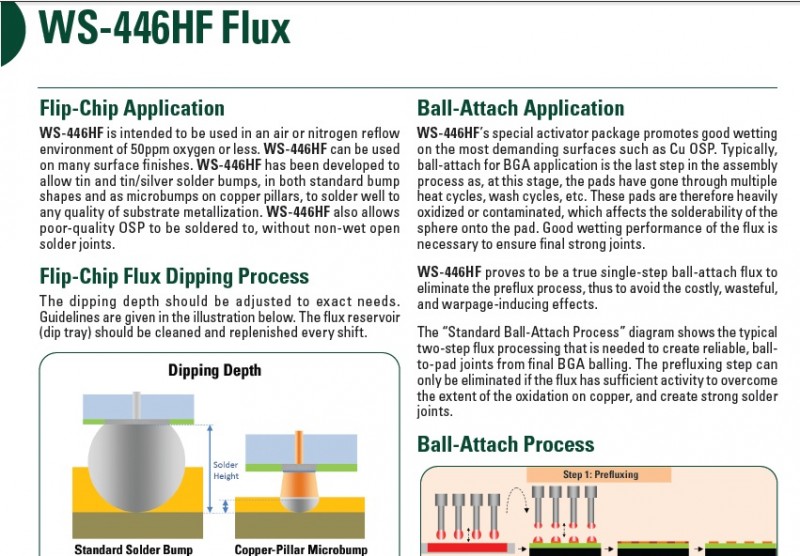 WS-446HF Flux

Flip-Chip Application

WS-446HF is intended to be used in an air or nitrogen reflow environment of 50ppm oxygen or less. WS-446HF can be used on many surface finishes. WS-446HF has been developed to allow tin and tin/silver solder bumps, in both standard bump shapes and as microbumps on copper pillars, to solder well to any quality of substrate metallization. WS-446HF also allows poor-quality OSP to be soldered to, without non-wet open solder joints.

Flip-Chip Flux Dipping Process

The dipping depth should be adjusted to exact needs. Guidelines are given in the illustration below. The flux reservoir (dip tray) should be cleaned and replenished every shift.

Dipping Depth

Solder Height

Standard Solder Bump

Copper-Pillar Microbump

Ball-Attach Application

WS-446HF's special activator package promotes good wetting on the most demanding surfaces such as Cu OSP. Typically, ball-attach for BGA application is the last step in the assembly process as, at this stage, the pads have gone through multiple heat cycles, wash cycles, etc. These pads are therefore heavily oxidized or contaminated, which affects the solderability of the sphere onto the pad. Good wetting performance of the flux is necessary to ensure final strong joints.

WS-446HF proves to be a true single-step ball-attach flux to eliminate the preflux process, thus to avoid the costly, wasteful, and warpage-inducing effects.

The "Standard Ball-Attach Process" diagram shows the typical two-step flux processing that is needed to create reliable, ball-to-pad joints from final BGA balling. The prefluxing step can only be eliminated if the flux has sufficient activity to overcome the extent of the oxidation on copper, and create strong solder joints.

Ball-Attach Process

Step 1: Prefluxing