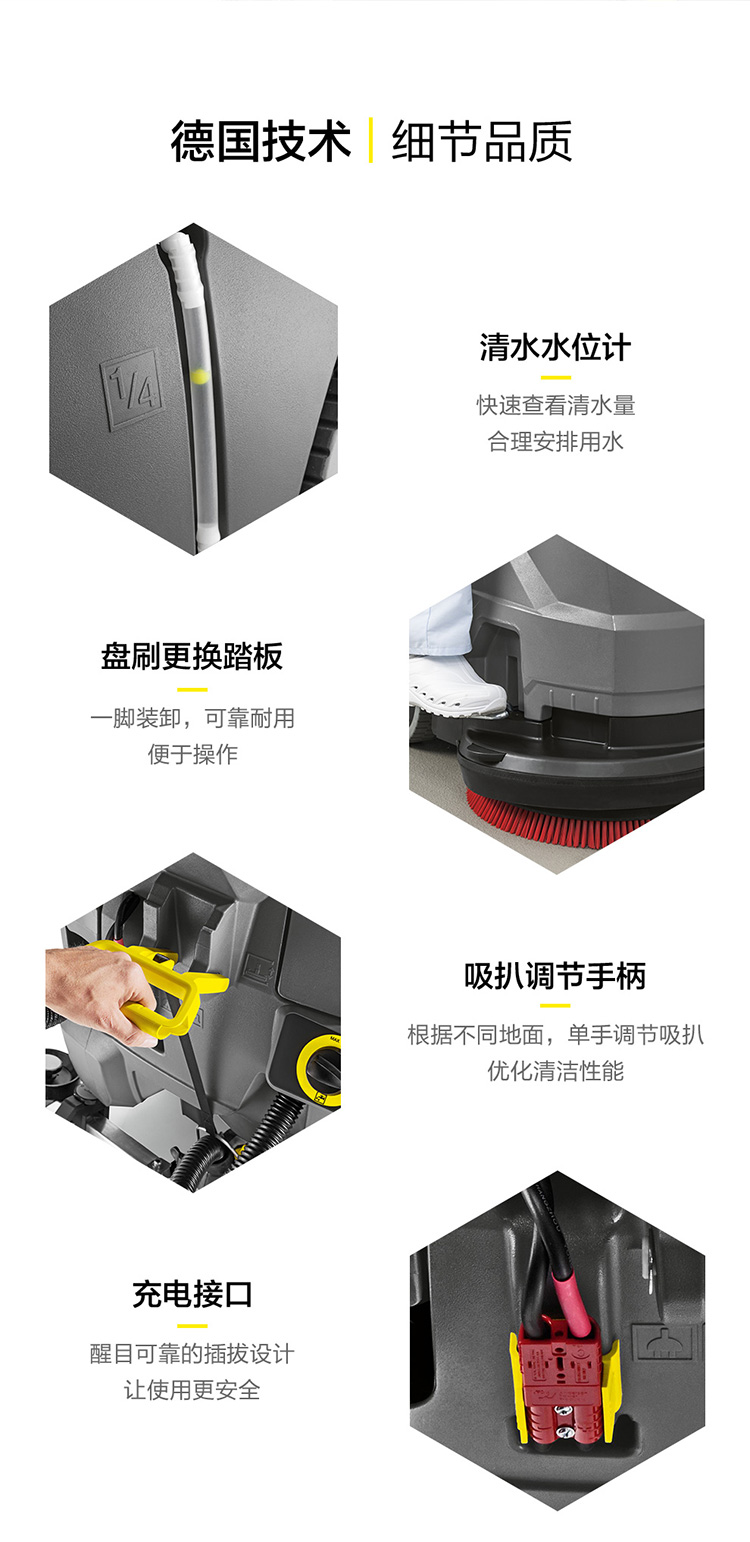 德国技术 | 细节品质

1/4

清水水位计

快速查看清水量
合理安排用水

盘刷更换踏板

一脚装卸，可靠耐用
便于操作

MAX

吸扒调节手柄

根据不同地面，单手调节吸扒
优化清洁性能

充电接口

醒目可靠的插拔设计
让使用更安全