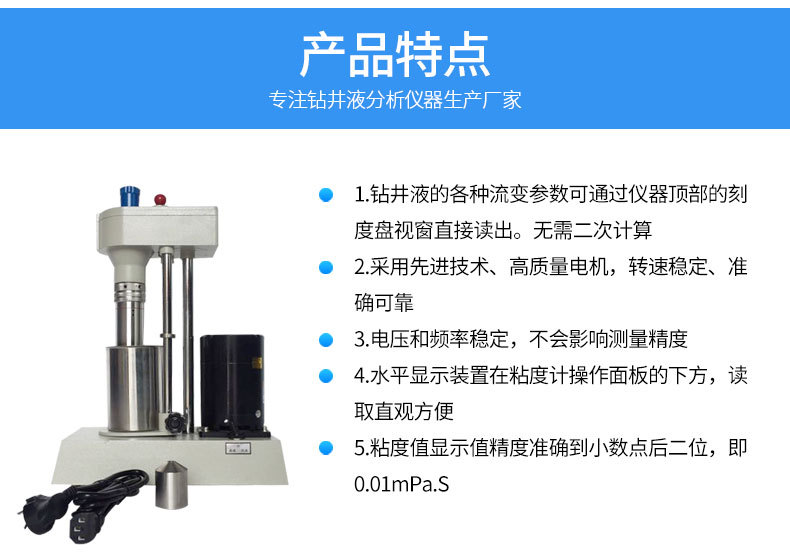 产品特点

专注钻井液分析仪器生产厂家

1.钻井液的各种流变参数可通过仪器顶部的刻度盘视窗直接读出。无需二次计算

2.采用先进技术、高质量电机，转速稳定、准确可靠

3.电压和频率稳定，不会影响测量精度

4.水平显示装置在粘度计操作面板的下方，读取直观方便

5.粘度值显示值精度准确到小数点后二位，即0.01mPa.S