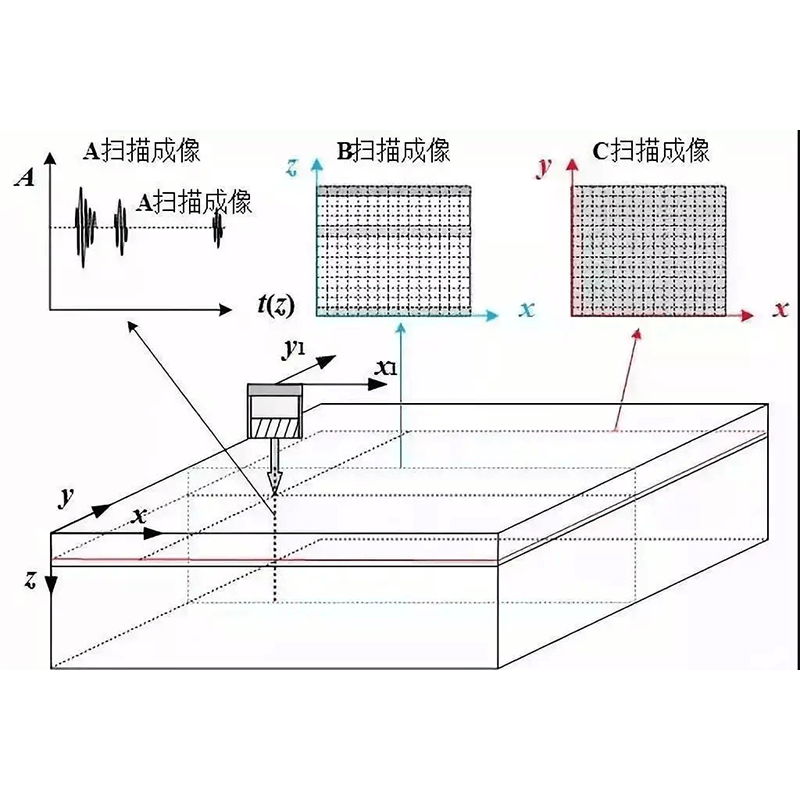 A扫描成像

$A$

A扫描成像

$t(z)$

B扫描成像

$z$

$x$

C扫描成像

$y$

$x$

$y_1$

$x_1$

$y$

$x$

$z$