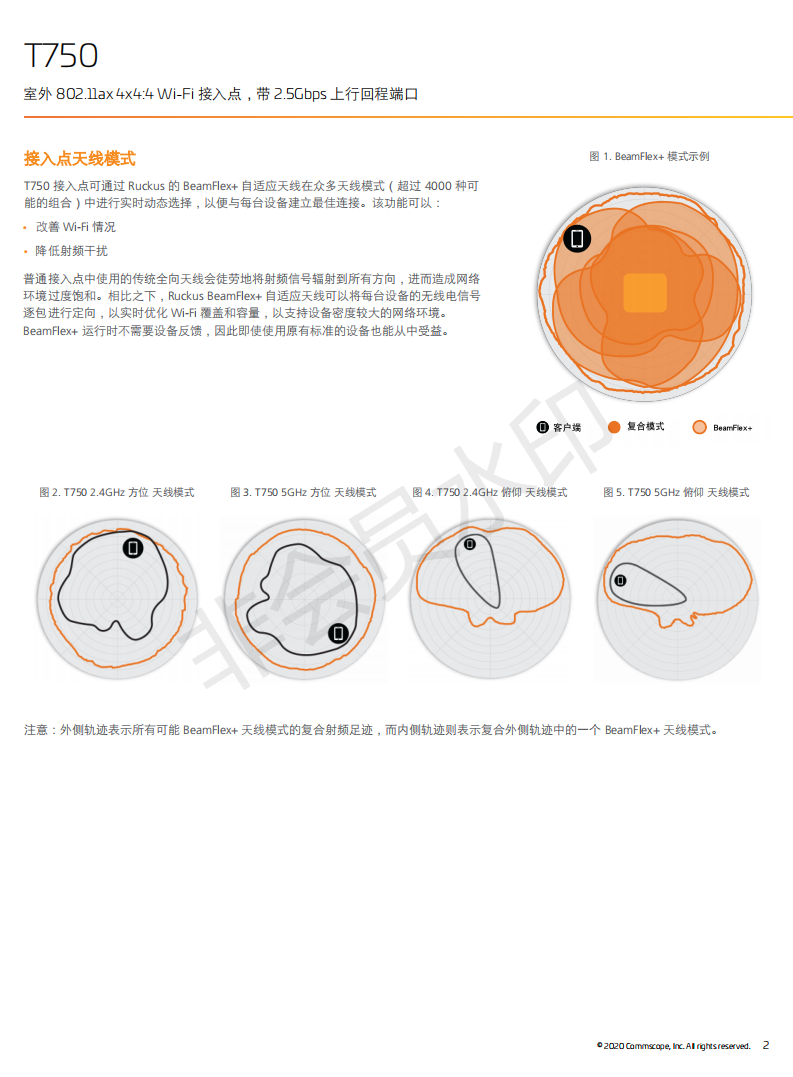 T750

室外 802.11ax 4x4:4 Wi-Fi 接入点，带 2.5Gbps 上行回程端口

接入点天线模式

T750 接入点可通过 Ruckus 的 BeamFlex+ 自适应天线在众多天线模式（超过 4000 种可能的组合）中进行实时动态选择，以便与每台设备建立最佳连接。该功能可以：

• 改善 Wi-Fi 情况
• 降低射频干扰

普通接入点中使用的传统全向天线会徒劳地将射频信号辐射到所有方向，进而造成网络环境过度饱和。相比之下，Ruckus BeamFlex+ 自适应天线可以将每台设备的无线电信号逐包进行定向，以实时优化 Wi-Fi 覆盖和容量，以支持设备密度较大的网络环境。BeamFlex+ 运行时不需要设备反馈，因此即使使用原有标准的设备也能从中受益。

图 1. BeamFlex+ 模式示例

客户端 复合模式 BeamFlex+

图 2. T750 2.4GHz 方位 天线模式
图 3. T750 5GHz 方位 天线模式
图 4. T750 2.4GHz 俯仰 天线模式
图 5. T750 5GHz 俯仰 天线模式

非会员水印

注意：外侧轨迹表示所有可能 BeamFlex+ 天线模式的复合射频足迹，而内侧轨迹则表示复合外侧轨迹中的一个 BeamFlex+ 天线模式。

© 2020 Commscope, Inc. All rights reserved. 2