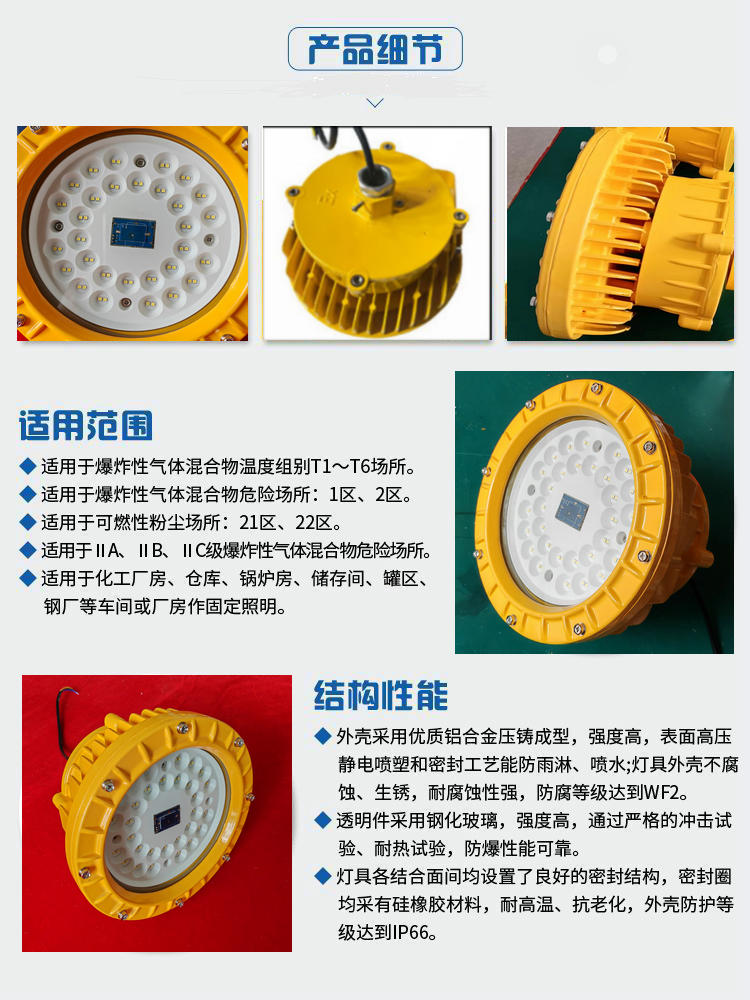 产品细节

适用范围

◆ 适用于爆炸性气体混合物温度组别T1～T6场所。
◆ 适用于爆炸性气体混合物危险场所：1区、2区。
◆ 适用于可燃性粉尘场所：21区、22区。
◆ 适用于ⅡA、ⅡB、ⅡC级爆炸性气体混合物危险场所。
◆ 适用于化工厂房、仓库、锅炉房、储存间、罐区、钢厂等车间或厂房作固定照明。

结构性能

◆ 外壳采用优质铝合金压铸成型，强度高，表面高压静电喷塑和密封工艺能防雨淋、喷水;灯具外壳不腐蚀、生锈，耐腐蚀性强，防腐等级达到WF2。
◆ 透明件采用钢化玻璃，强度高，通过严格的冲击试验、耐热试验，防爆性能可靠。
◆ 灯具各结合面间均设置了良好的密封结构，密封圈均采有硅橡胶材料，耐高温、抗老化，外壳防护等级达到IP66。