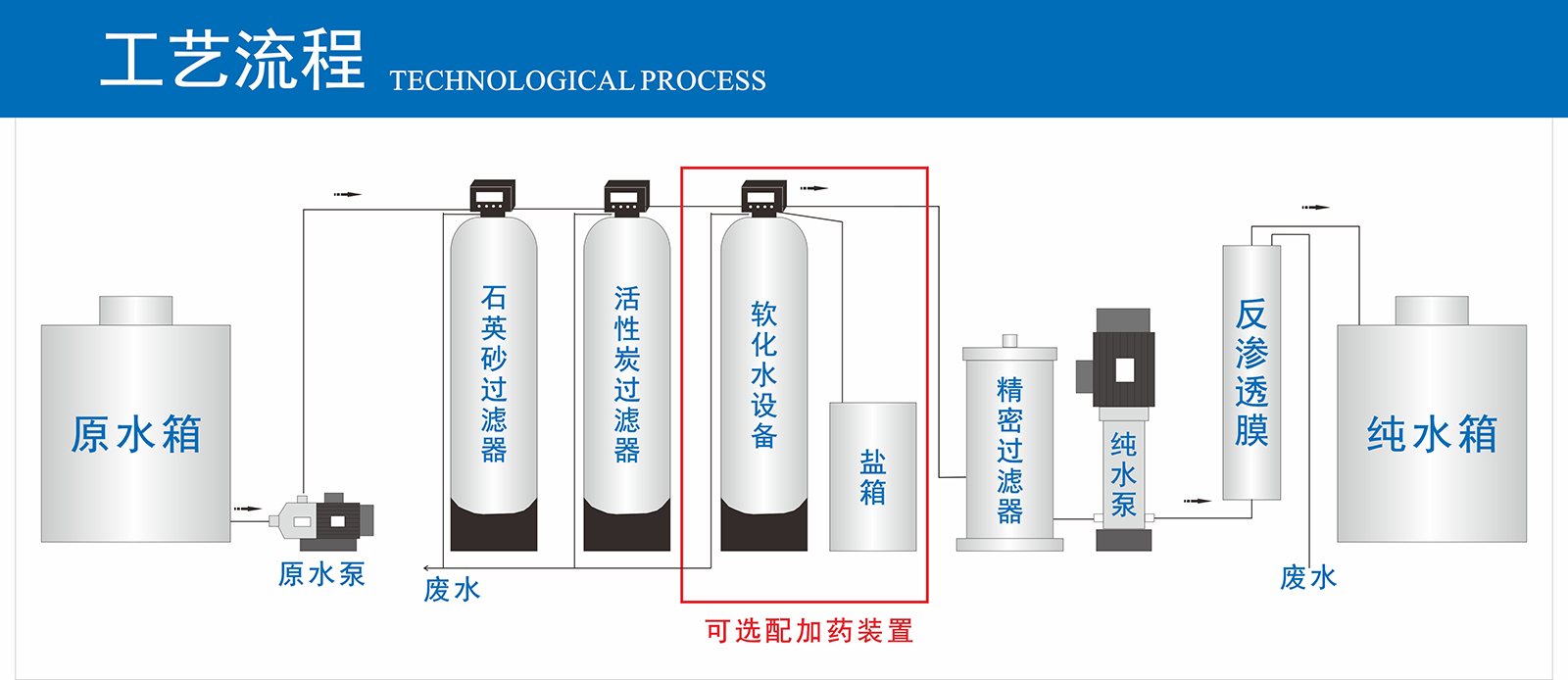 工艺流程 TECHNOLOGICAL PROCESS

原水箱

原水泵

石英砂过滤器

活性炭过滤器

废水

软化水设备

盐箱

可选配加药装置

精密过滤器

纯水泵

反渗透膜

废水

纯水箱