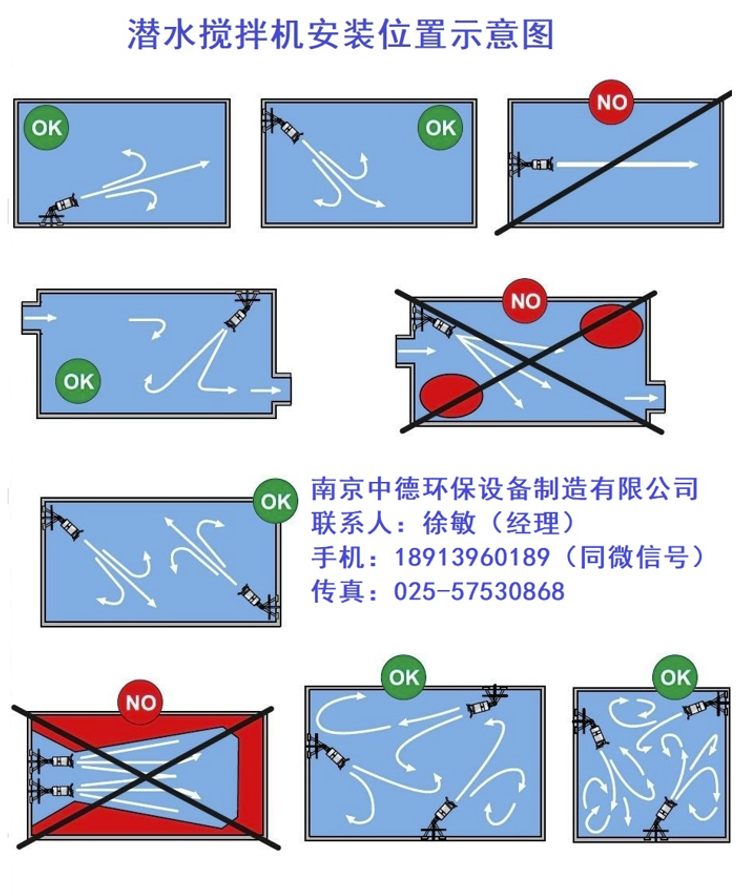 潜水搅拌机安装位置示意图

OK

OK

NO

OK

NO

OK

南京中德环保设备制造有限公司
联系人：徐敏（经理）
手机：18913960189（同微信号）
传真：025-57530868

NO

OK

OK