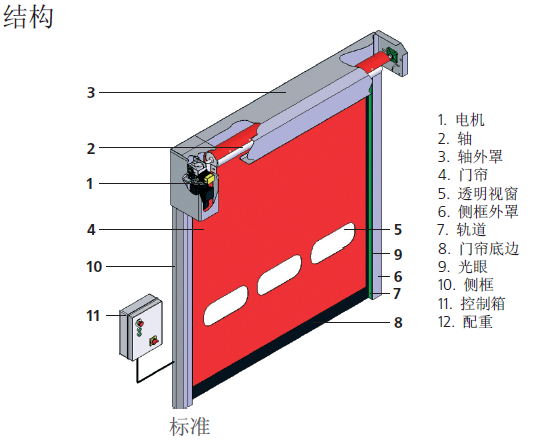 结构

3

2

1

4

10

11

5

9

6

7

8

1. 电机
2. 轴
3. 轴外罩
4. 门帘
5. 透明视窗
6. 侧框外罩
7. 轨道
8. 门帘底边
9. 光眼
10. 侧框
11. 控制箱
12. 配重

标准