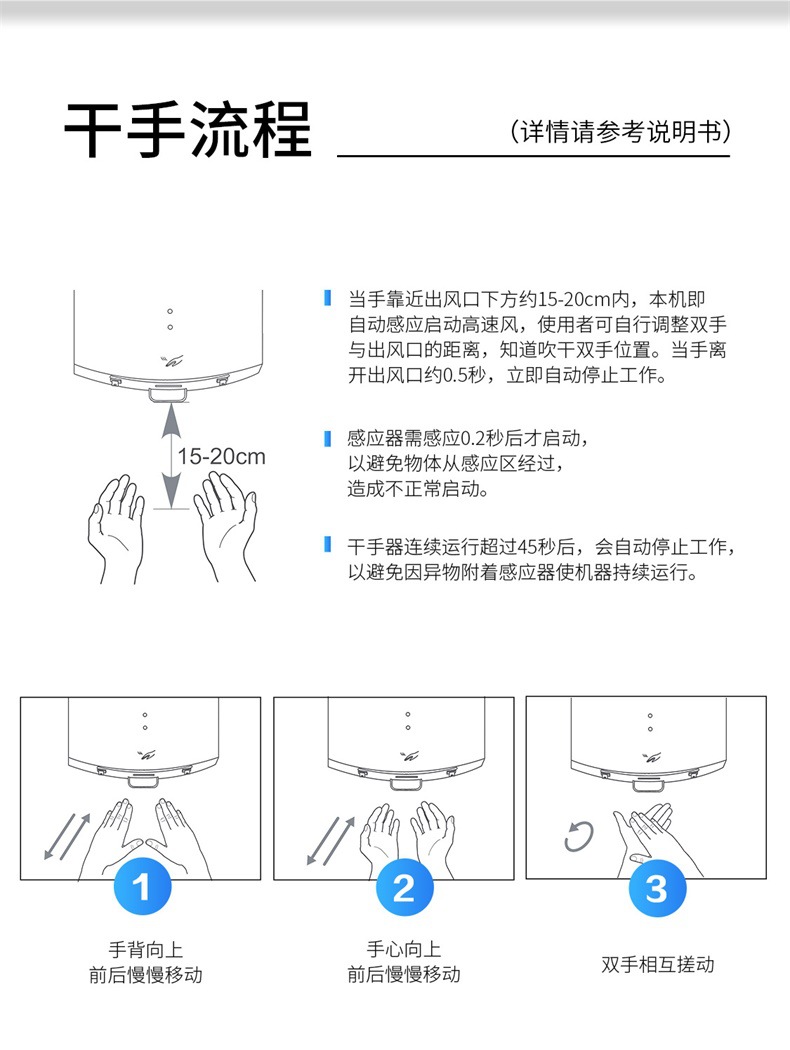 干手流程

（详情请参考说明书）

15-20cm

当手靠近出风口下方约15-20cm内，本机即自动感应启动高速风，使用者可自行调整双手与出风口的距离，知道吹干双手位置。当手离开出风口约0.5秒，立即自动停止工作。

感应器需感应0.2秒后才启动，以避免物体从感应区经过，造成不正常启动。

干手器连续运行超过45秒后，会自动停止工作，以避免因异物附着感应器使机器持续运行。

1

手背向上
前后慢慢移动

2

手心向上
前后慢慢移动

3

双手相互搓动