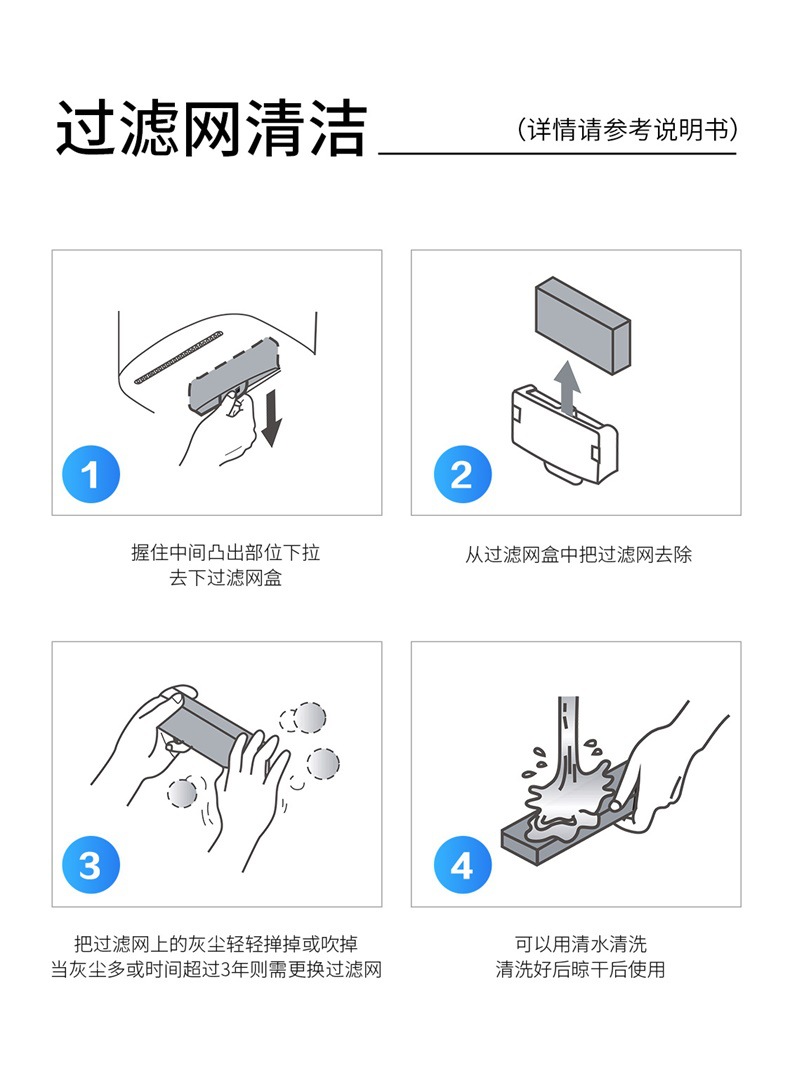 过滤网清洁

（详情请参考说明书）

1

握住中间凸出部位下拉
去下过滤网盒

2

从过滤网盒中把过滤网去除

3

把过滤网上的灰尘轻轻掸掉或吹掉
当灰尘多或时间超过3年则需更换过滤网

4

可以用清水清洗
清洗好后晾干后使用