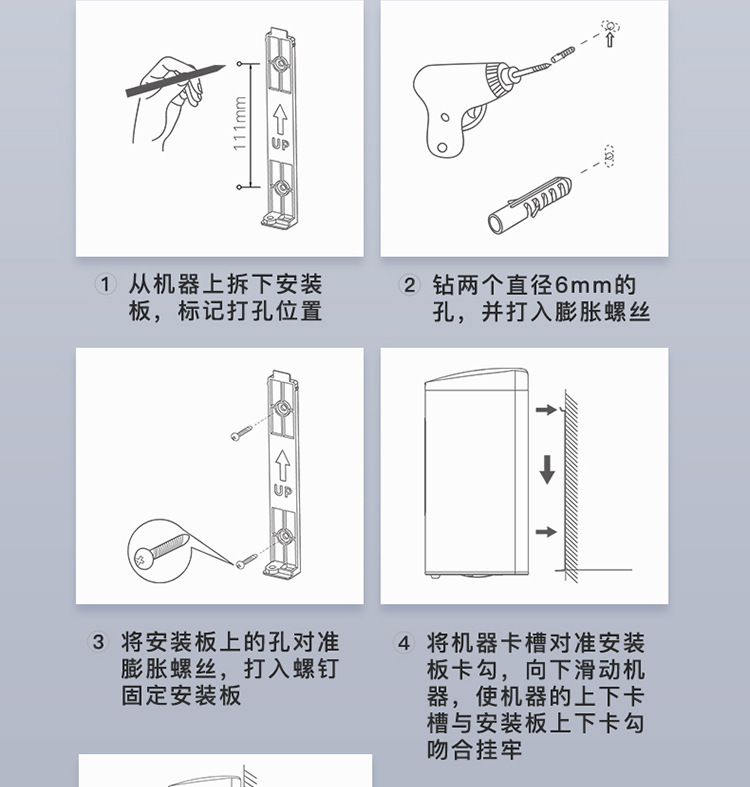 111mm

UP

① 从机器上拆下安装板，标记打孔位置

② 钻两个直径6mm的孔，并打入膨胀螺丝

UP

③ 将安装板上的孔对准膨胀螺丝，打入螺钉固定安装板

④ 将机器卡槽对准安装板卡勾，向下滑动机器，使机器的上下卡槽与安装板上下卡勾吻合挂牢