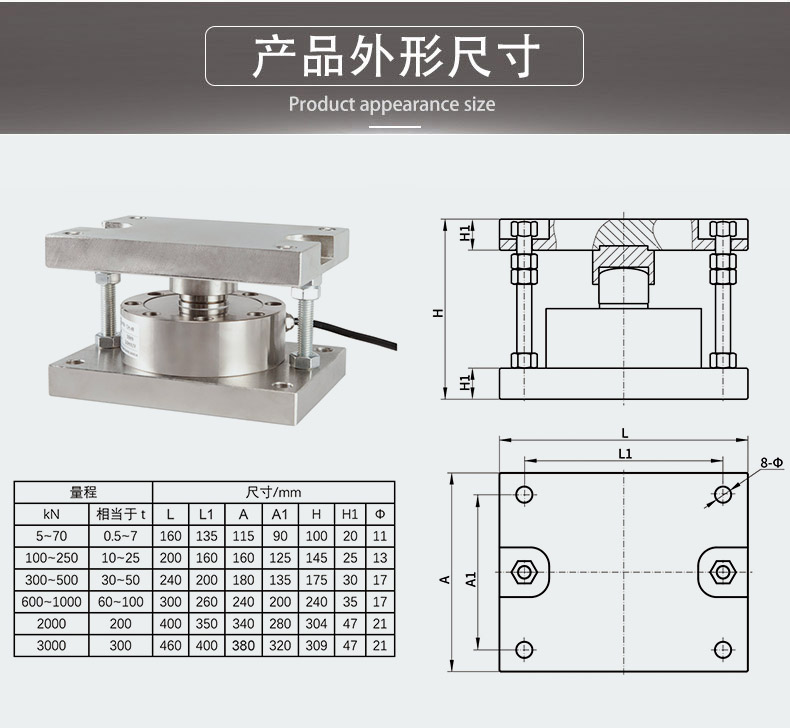 产品外形尺寸
Product appearance size

H1
H
H1

L
L1
8-Φ
A
A1

| 量程 | | 尺寸/mm | | | | | | |
|---|---|---|---|---|---|---|---|---|
| kN | 相当于 t | L | L1 | A | A1 | H | H1 | Φ |
| 5~70 | 0.5~7 | 160 | 135 | 115 | 90 | 100 | 20 | 11 |
| 100~250 | 10~25 | 200 | 160 | 160 | 125 | 145 | 25 | 13 |
| 300~500 | 30~50 | 240 | 200 | 180 | 135 | 175 | 30 | 17 |
| 600~1000 | 60~100 | 300 | 260 | 240 | 200 | 240 | 35 | 17 |
| 2000 | 200 | 400 | 350 | 340 | 280 | 304 | 47 | 21 |
| 3000 | 300 | 460 | 400 | 380 | 320 | 309 | 47 | 21 |