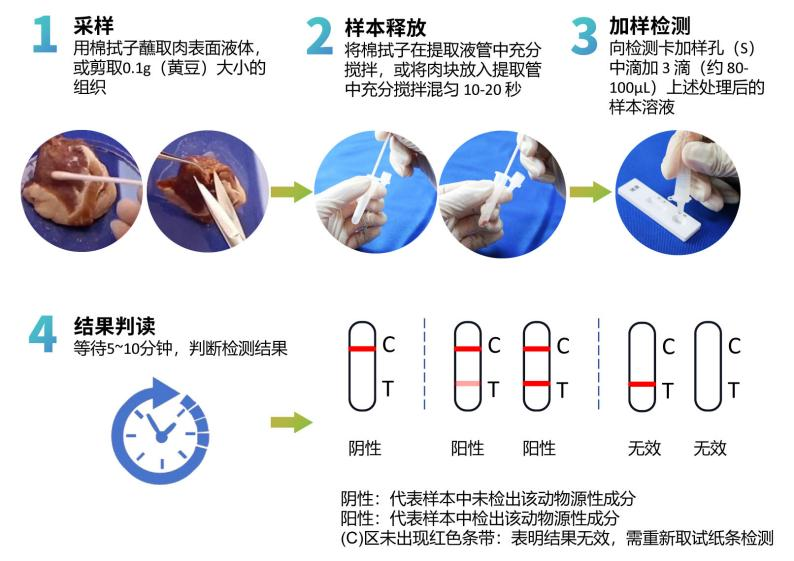 1 采样
用棉拭子蘸取肉表面液体，或剪取0.1g（黄豆）大小的组织

2 样本释放
将棉拭子在提取液管中充分搅拌，或将肉块放入提取管中充分搅拌混匀 10-20 秒

3 加样检测
向检测卡加样孔（S）中滴加 3 滴（约 80-100μL）上述处理后的样本溶液

4 结果判读
等待5~10分钟，判断检测结果

C T 阴性

C T 阳性

C T 阳性

C T 无效

C T 无效

阴性：代表样本中未检出该动物源性成分
阳性：代表样本中检出该动物源性成分
(C)区未出现红色条带：表明结果无效，需重新取试纸条检测